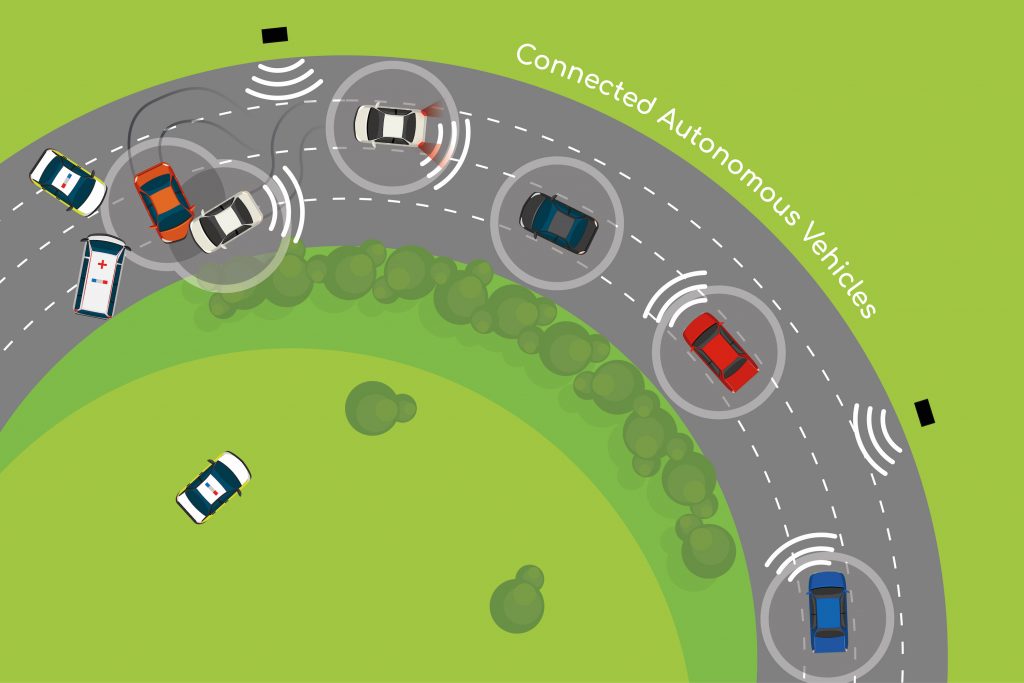 Connected Autonomous Vehicles